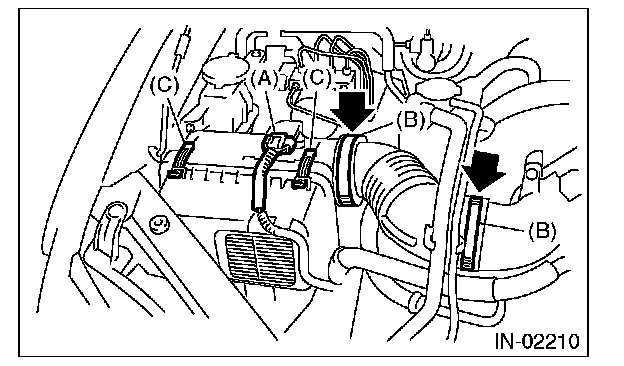 (C)
(A)
(C)
(B)
(B)
IN-02210