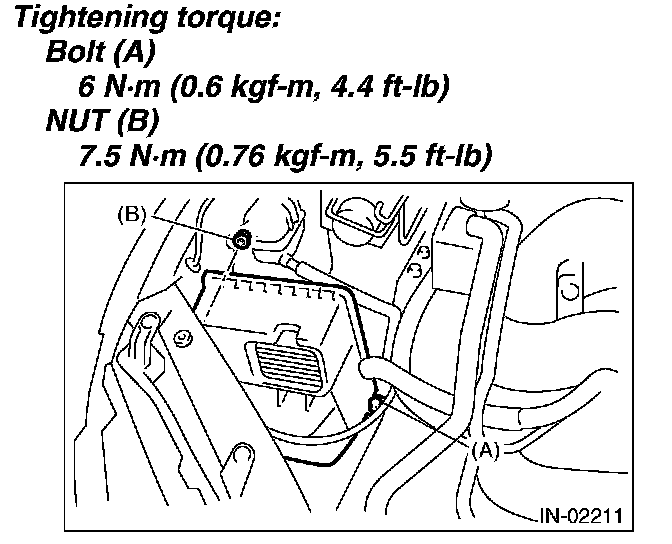 Tightening torque:
Bolt (A)
6 N·m (0.6 kgf-m, 4.4 ft-lb)
NUT (B)
7.5 N·m (0.76 kgf-m, 5.5 ft-lb)

(B)

(A)

IN-02211