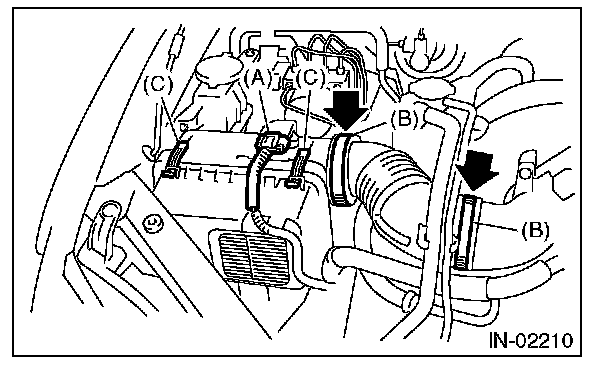 (C)
(A)
(C)
(B)
(B)
IN-02210