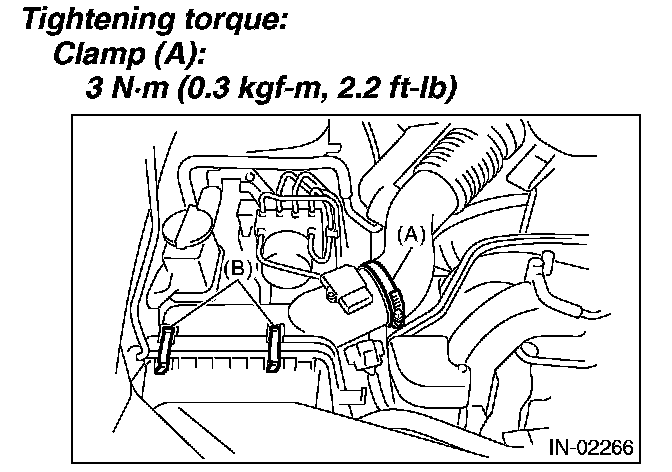 Tightening torque:
Clamp (A):
3 N·m (0.3 kgf-m, 2.2 ft-lb)

(A)

(B)

IN-02266