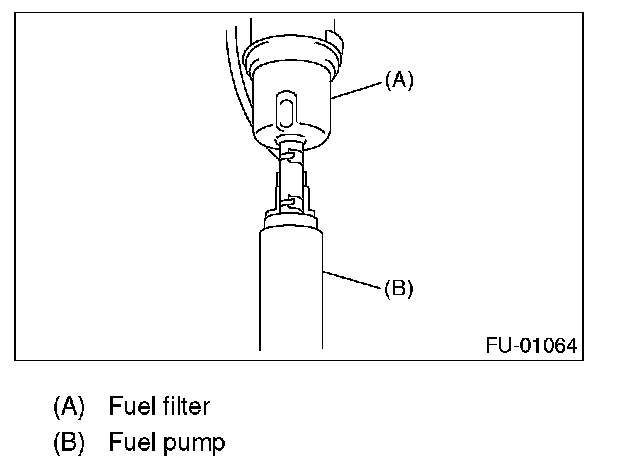 (A)

(B)

FU-01064

(A) Fuel filter
(B) Fuel pump