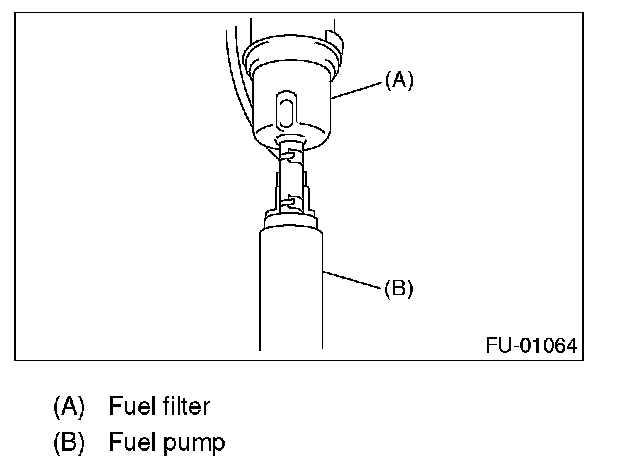 (A)

(B)

FU-01064

(A) Fuel filter
(B) Fuel pump