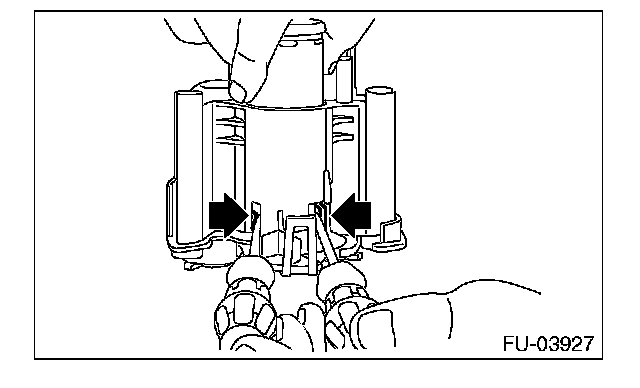 FU-03927