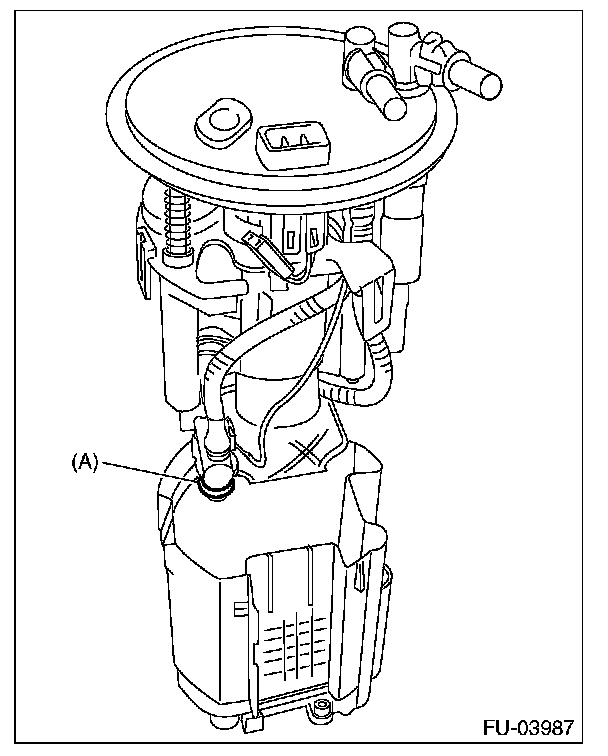 (A)

FU-03987