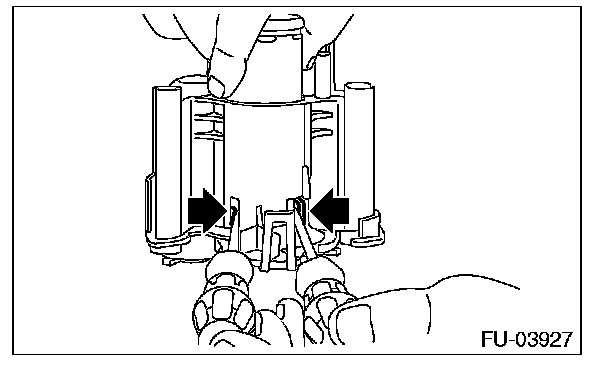 FU-03927