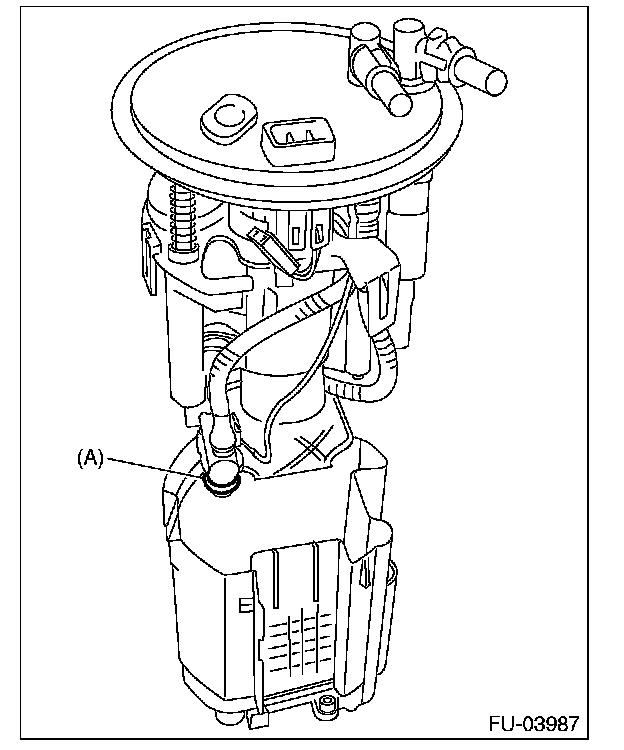 (A)

FU-03987