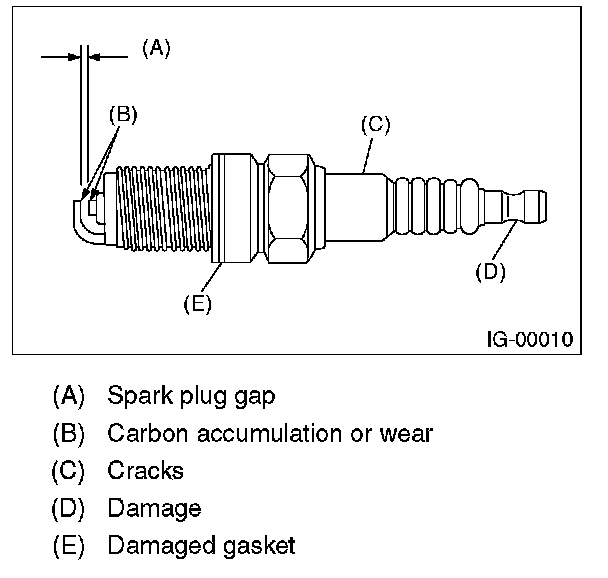 (A)

(B)

(C)

(D)

(E)

IG-00010

(A) Spark plug gap
(B) Carbon accumulation or wear
(C) Cracks
(D) Damage
(E) Damaged gasket