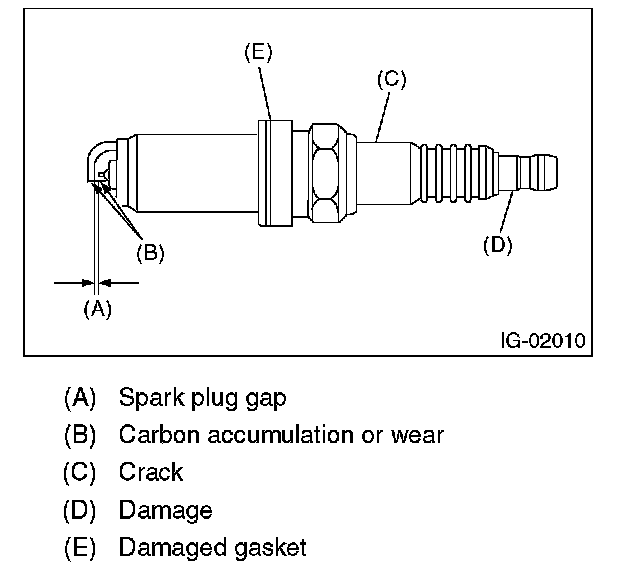 (E)
(C)
(B)
(D)
(A)
IG-02010

(A) Spark plug gap
(B) Carbon accumulation or wear
(C) Crack
(D) Damage
(E) Damaged gasket