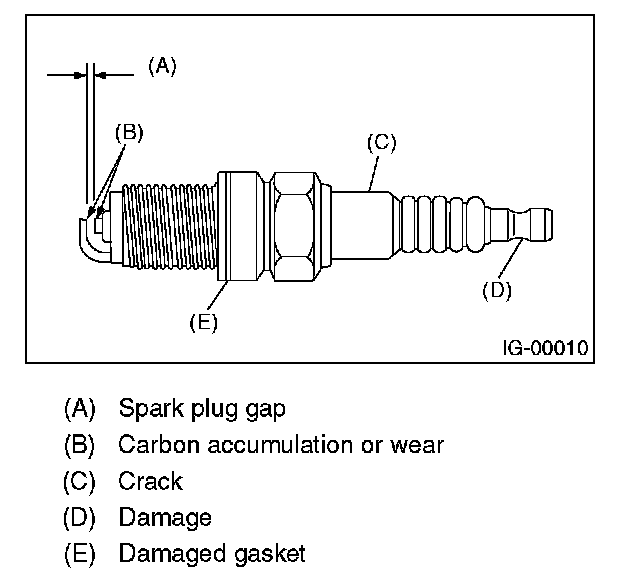 (A)

(B)

(C)

(D)

(E)

IG-00010

(A) Spark plug gap
(B) Carbon accumulation or wear
(C) Crack
(D) Damage
(E) Damaged gasket