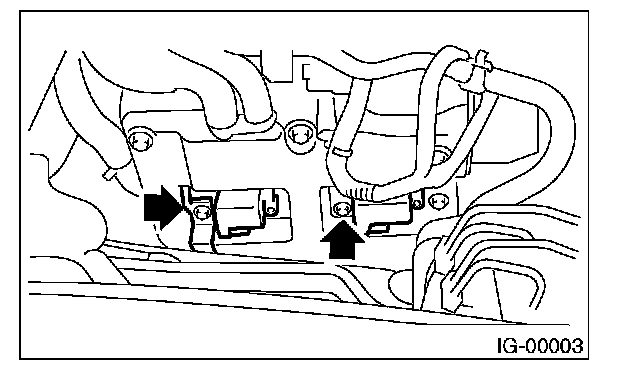 IG-00003