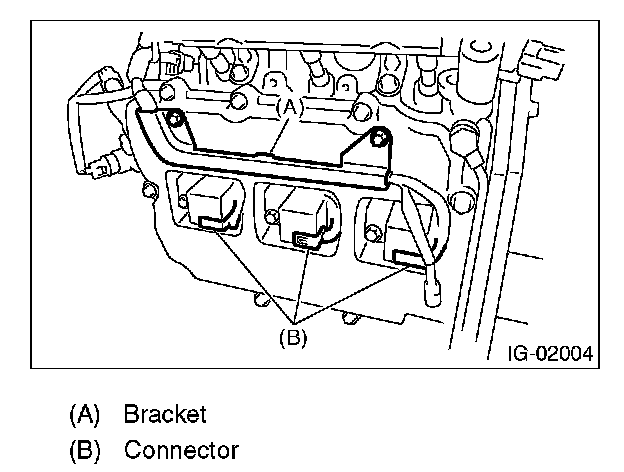 (A)

(B)

IG-02004

(A) Bracket
(B) Connector