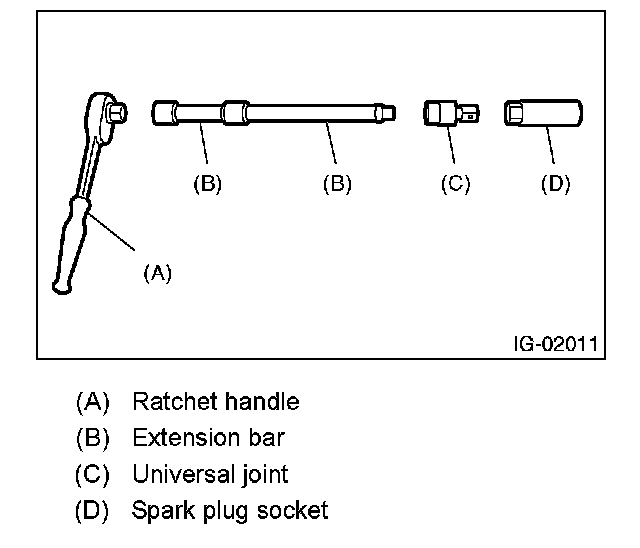 (B) (B) (C) (D)

(A)

IG-02011

(A) Ratchet handle
(B) Extension bar
(C) Universal joint
(D) Spark plug socket