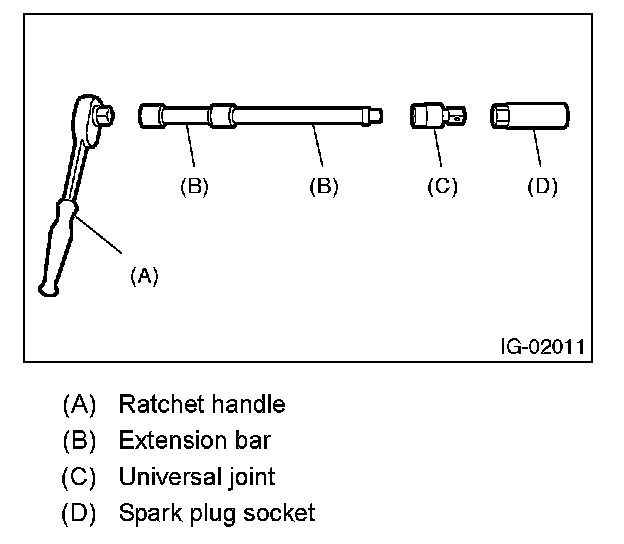 (B) (B) (C) (D)

(A)

IG-02011

(A) Ratchet handle
(B) Extension bar
(C) Universal joint
(D) Spark plug socket