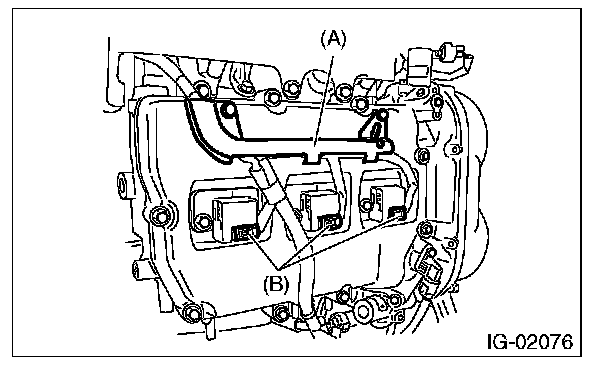 (A)

(B)

IG-02076