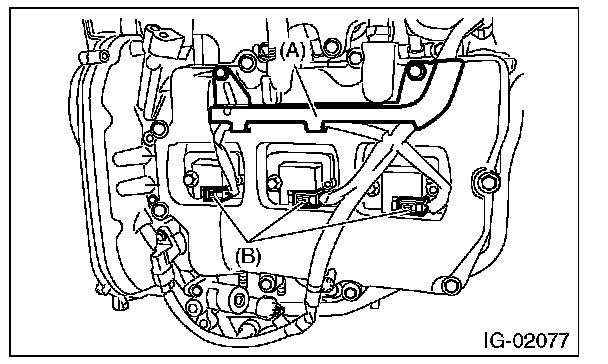 (A)

(B)

IG-02077