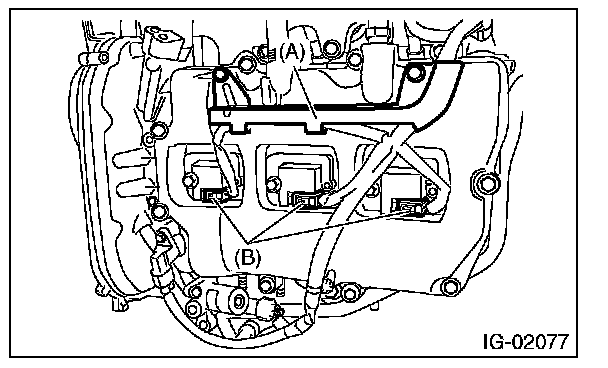 (A)

(B)

IG-02077