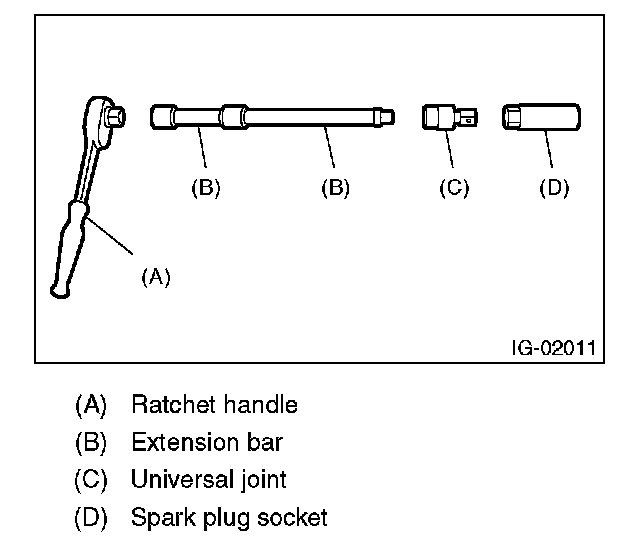 (B) (B) (C) (D)

(A)

IG-02011

(A) Ratchet handle

(B) Extension bar

(C) Universal joint

(D) Spark plug socket