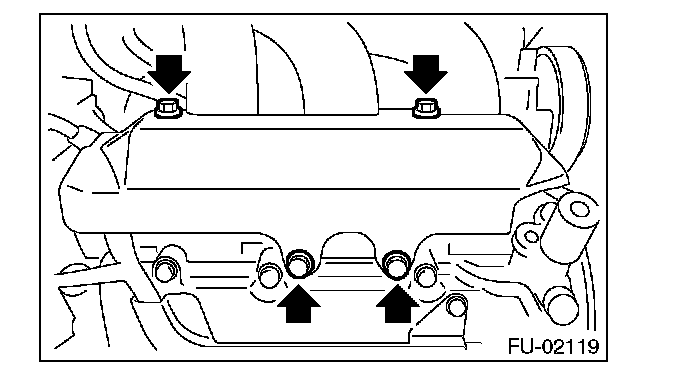 FU-02119