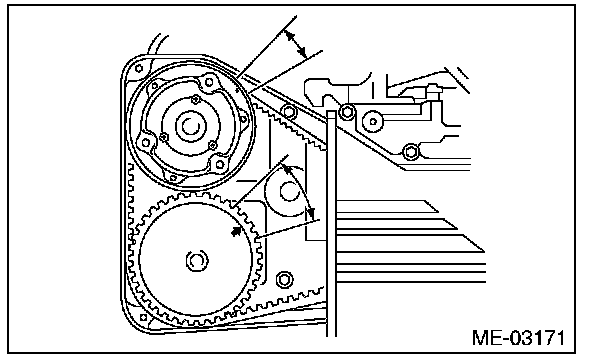 ME-03171