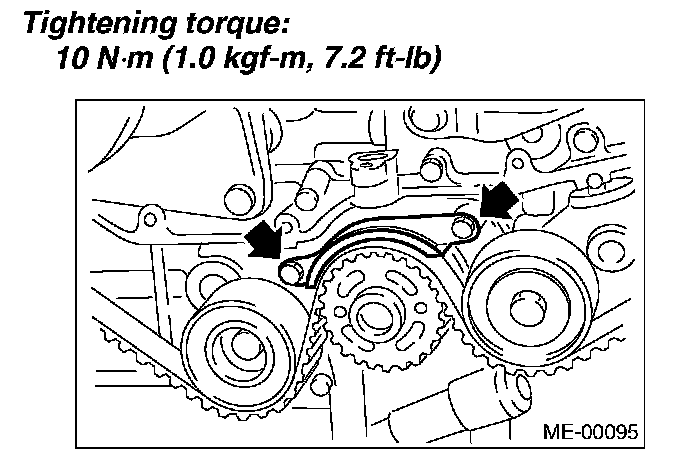 Tightening torque:
10 N·m (1.0 kgf-m, 7.2 ft-lb)

ME-00095