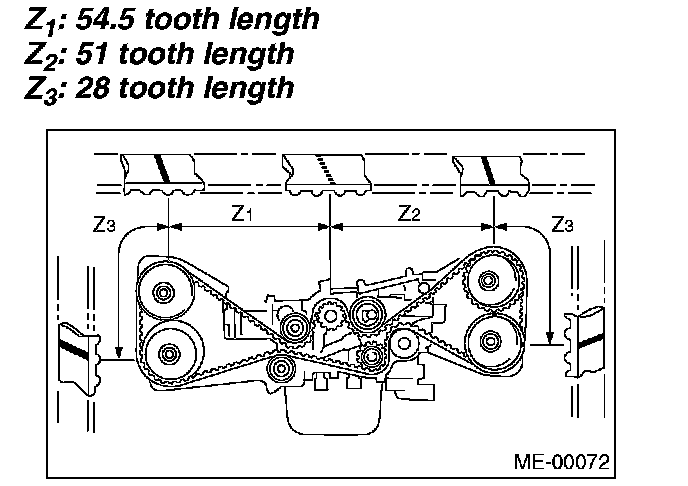 $Z_1$: 54.5 tooth length
$Z_2$: 51 tooth length
$Z_3$: 28 tooth length

$Z_3$
$Z_1$
$Z_2$
$Z_3$

ME-00072