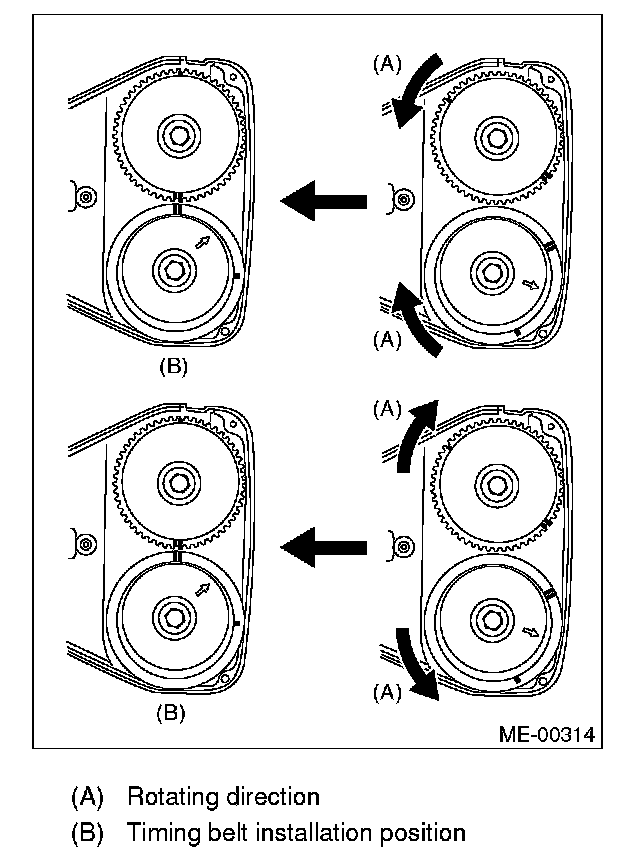 (A)

(A)

(B)

(A)

(A)

(B)

ME-00314

(A) Rotating direction
(B) Timing belt installation position