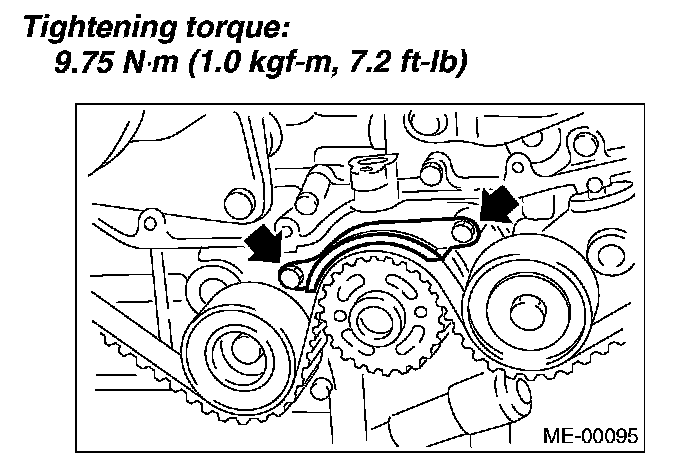 Tightening torque:
9.75 N·m (1.0 kgf-m, 7.2 ft-lb)

ME-00095