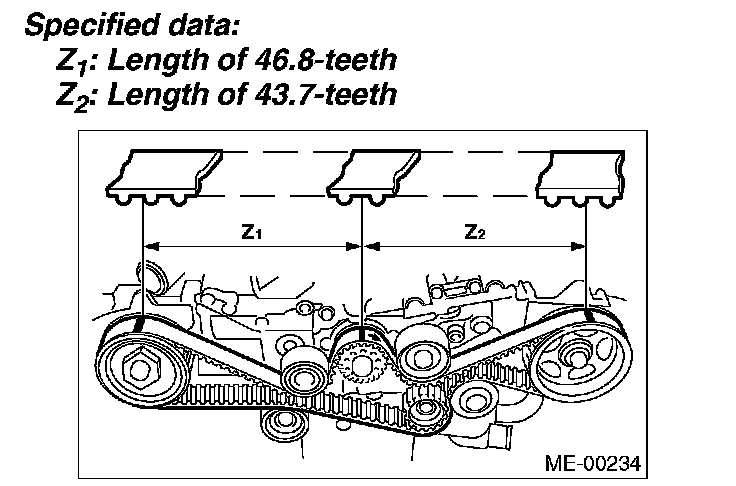 Specified data:
$Z_1$: Length of 46.8-teeth
$Z_2$: Length of 43.7-teeth

$Z_1$

$Z_2$

ME-00234