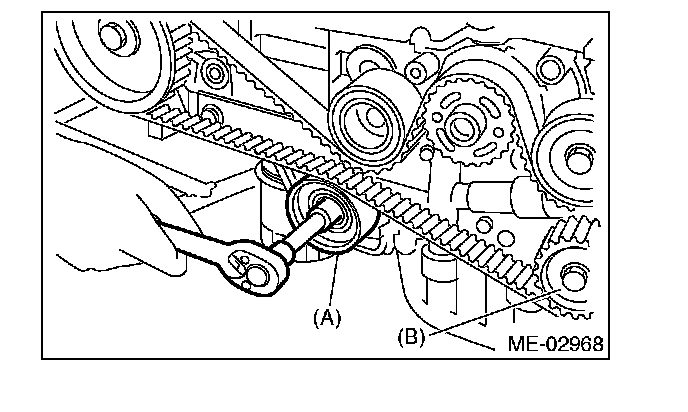 (A)
(B)
ME-02968