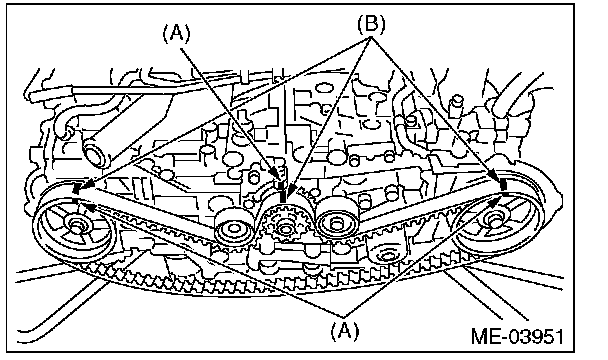 (A)
(B)
(A)
ME-03951