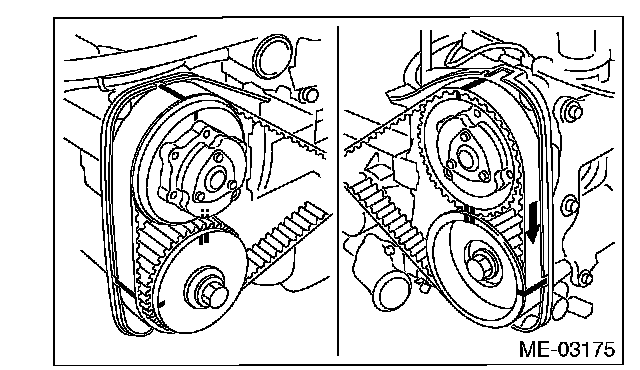 ME-03175