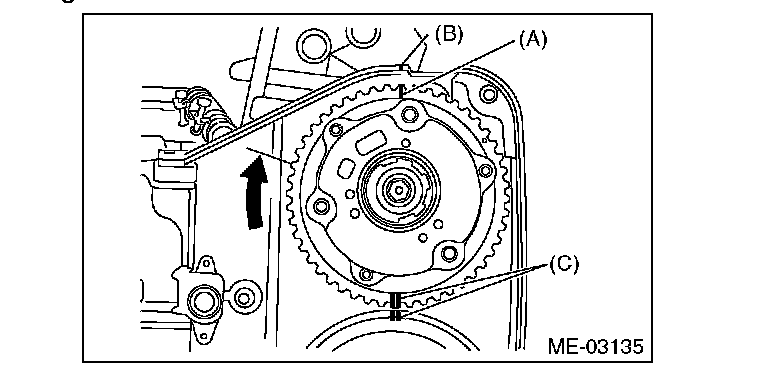 (B)
(A)
(C)
ME-03135