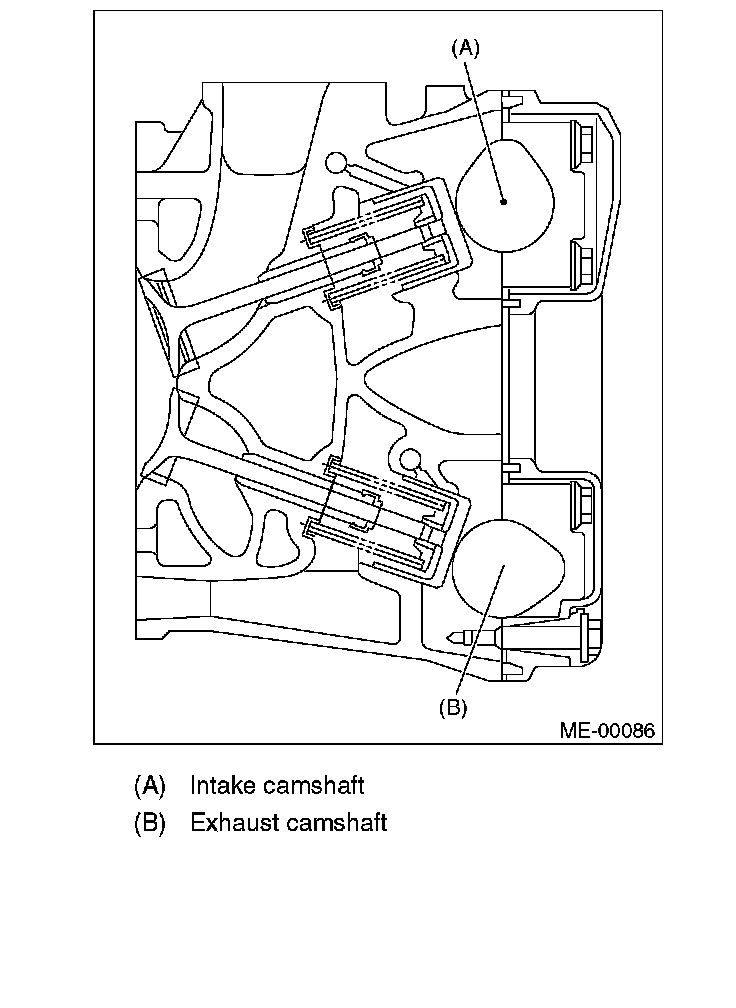 (A)

(B)

ME-00086

(A) Intake camshaft
(B) Exhaust camshaft