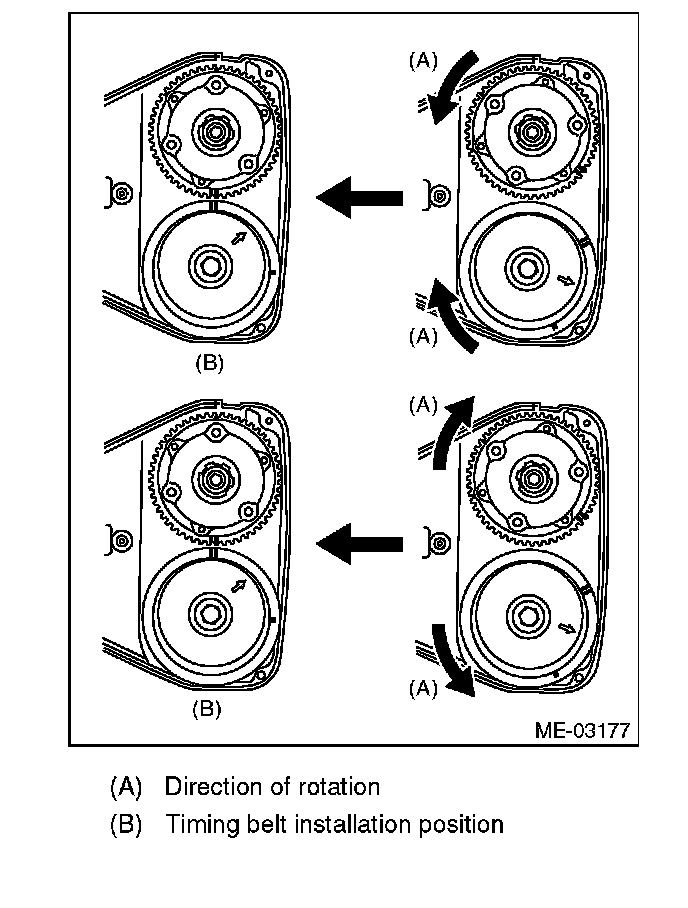 (A)

(A)

(B)

(A)

(A)

(B)

ME-03177

(A) Direction of rotation

(B) Timing belt installation position