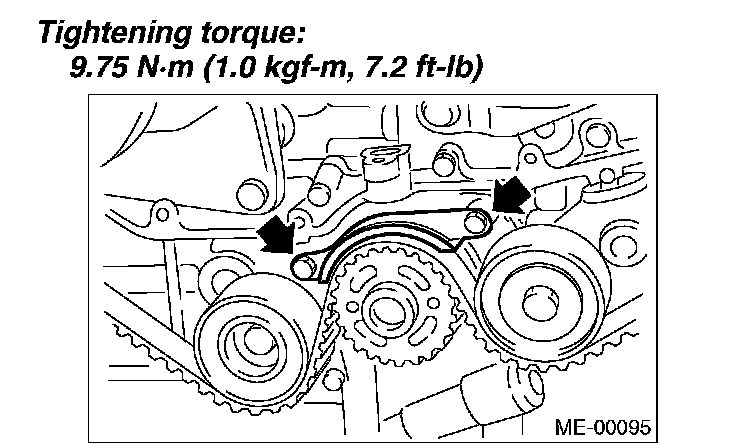 Tightening torque:
9.75 N·m (1.0 kgf-m, 7.2 ft-lb)

ME-00095