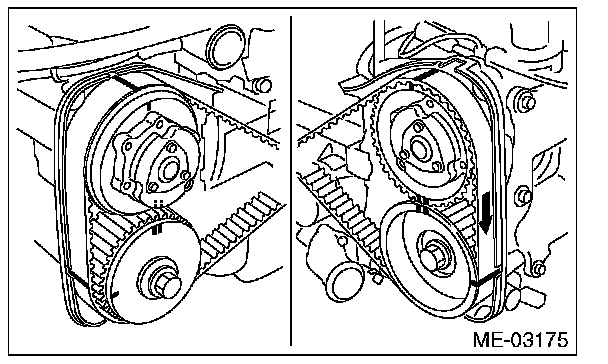 ME-03175