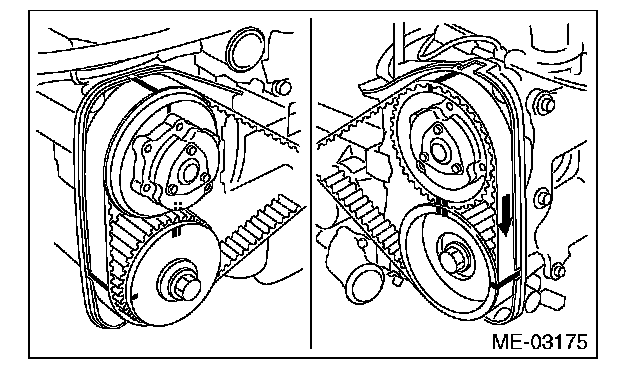 ME-03175