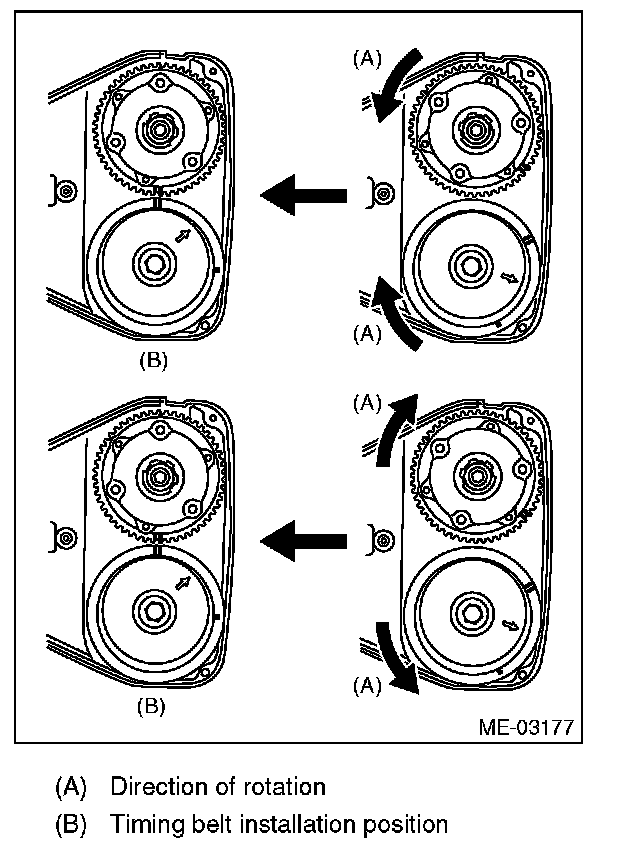 (A)

(A)

(B)

(A)

(A)

(B)

ME-03177

(A) Direction of rotation

(B) Timing belt installation position