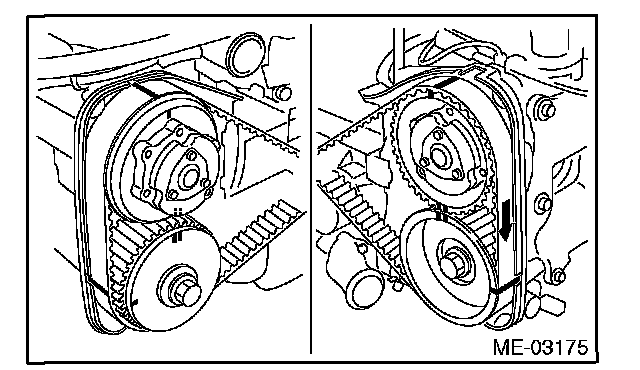 ME-03175