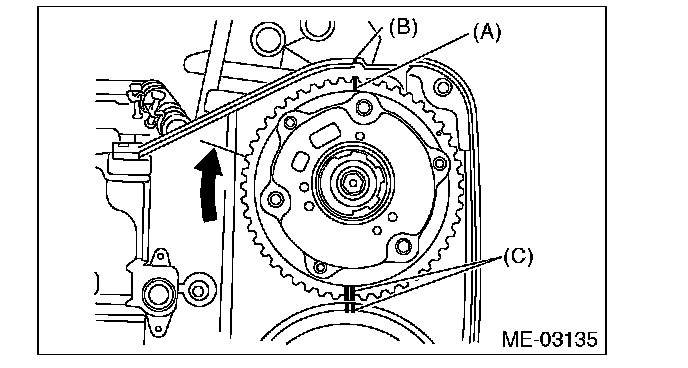 (B)
(A)
(C)
ME-03135