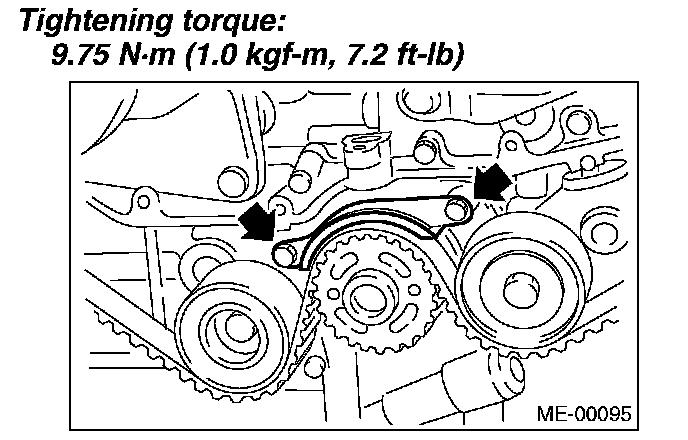 Tightening torque:
9.75 N·m (1.0 kgf-m, 7.2 ft-lb)

ME-00095