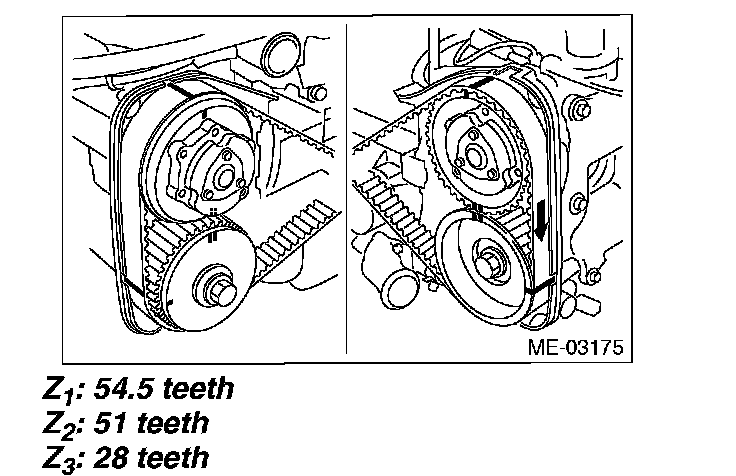 ME-03175

$Z_1$: 54.5 teeth
$Z_2$: 51 teeth
$Z_3$: 28 teeth