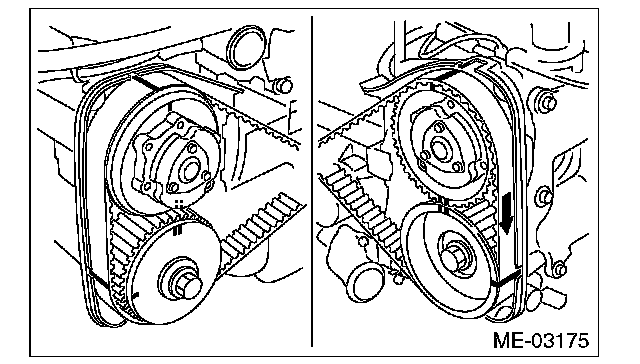 ME-03175