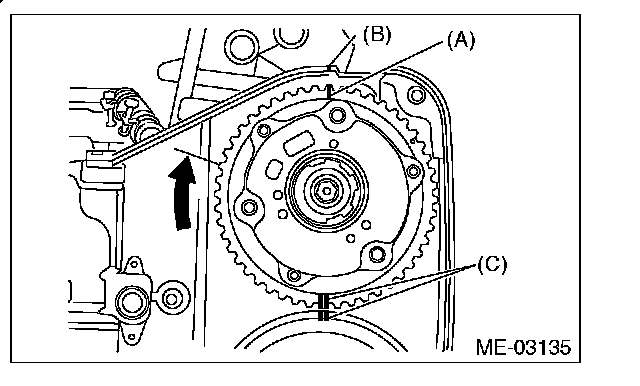 (B)
(A)
(C)
ME-03135