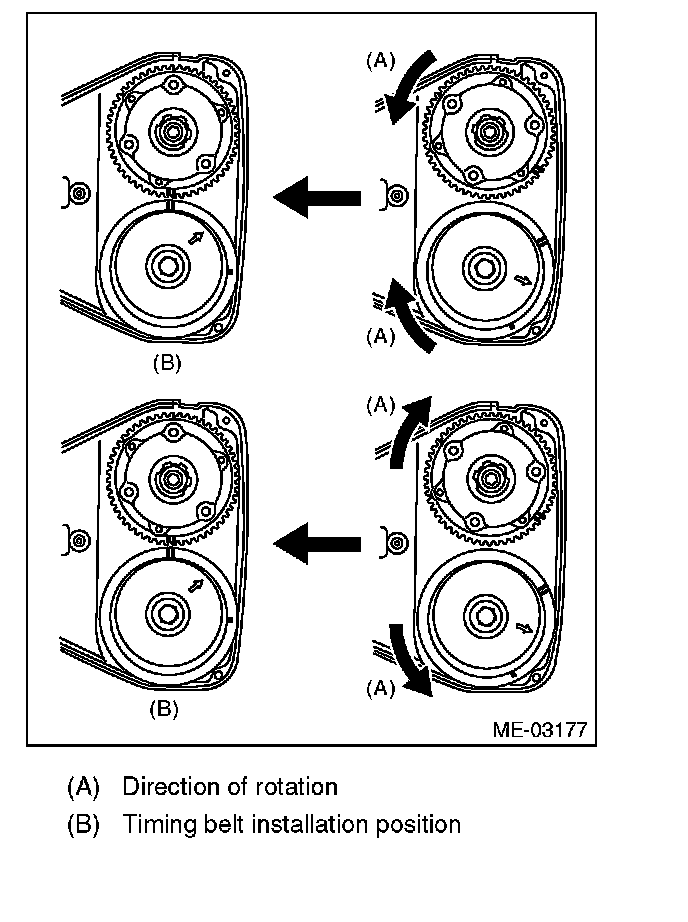 (A)

(A)

(B)

(A)

(A)

(B)

ME-03177

(A) Direction of rotation

(B) Timing belt installation position