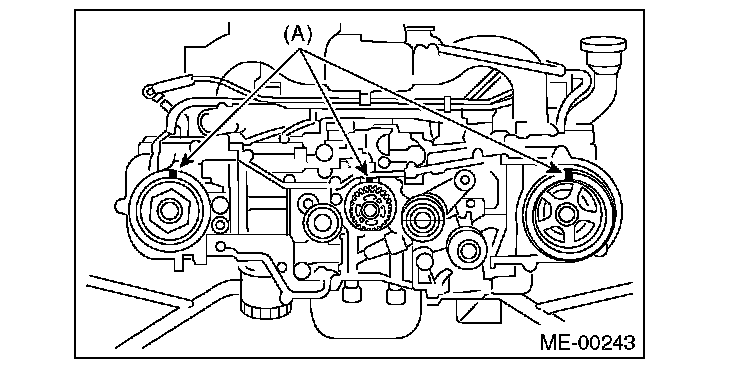 (A)

ME-00243