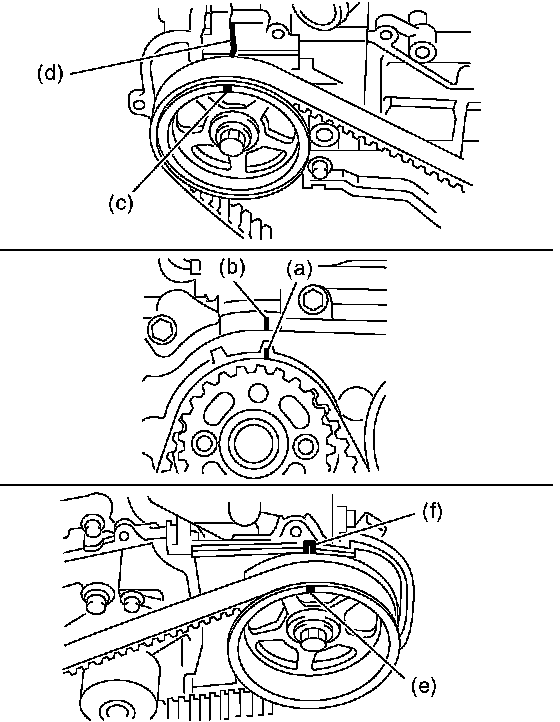 (d)
(c)
(b)
(a)
(f)
(e)