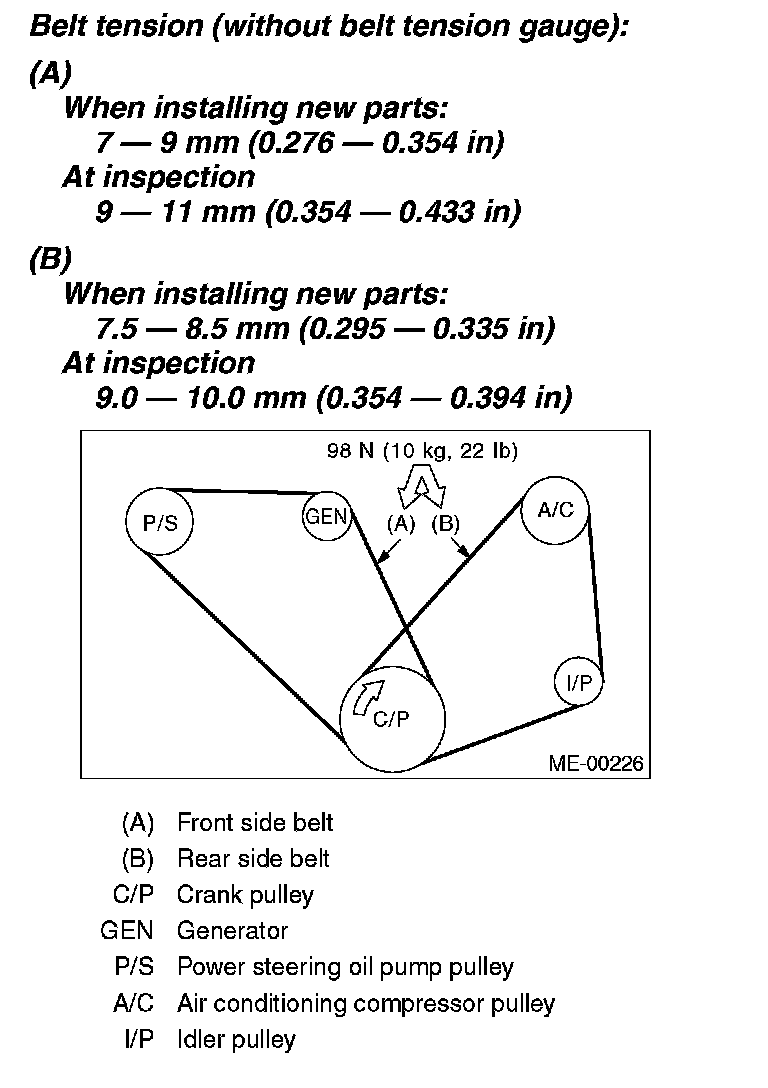 Belt tension (without belt tension gauge):

(A)

When installing new parts:

7 — 9 mm (0.276 — 0.354 in)

At inspection

9 — 11 mm (0.354 — 0.433 in)

(B)

When installing new parts:

7.5 — 8.5 mm (0.295 — 0.335 in)

At inspection

9.0 — 10.0 mm (0.354 — 0.394 in)

98 N (10 kg, 22 lb)

P/S

GEN

(A) (B)

A/C

I/P

C/P

ME-00226

(A) Front side belt

(B) Rear side belt

C/P Crank pulley

GEN Generator

P/S Power steering oil pump pulley

A/C Air conditioning compressor pulley

I/P Idler pulley