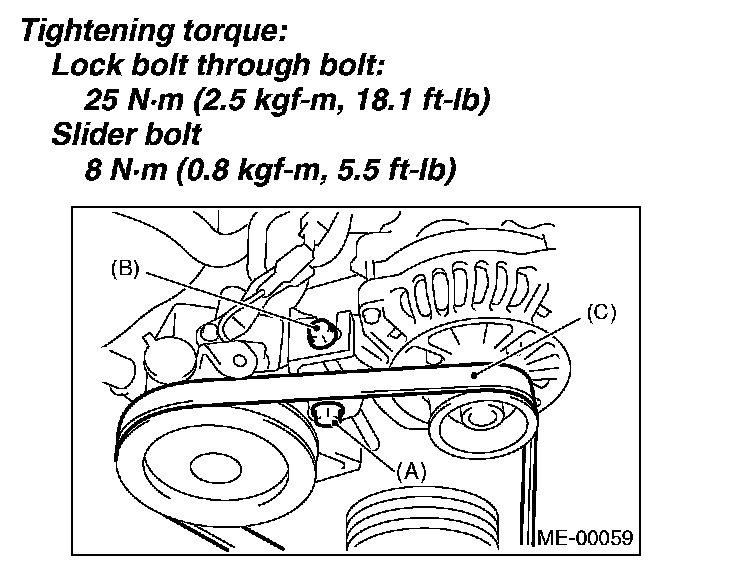 Tightening torque:
Lock bolt through bolt:
25 N·m (2.5 kgf-m, 18.1 ft-lb)
Slider bolt
8 N·m (0.8 kgf-m, 5.5 ft-lb)

(B)
(C)
(A)
ME-00059