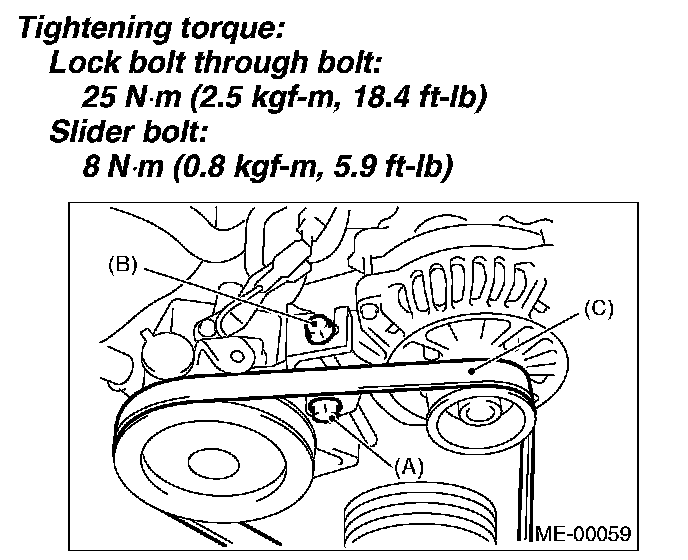 Tightening torque:
Lock bolt through bolt:
25 N·m (2.5 kgf-m, 18.4 ft-lb)
Slider bolt:
8 N·m (0.8 kgf-m, 5.9 ft-lb)

(B)

(C)

(A)

ME-00059